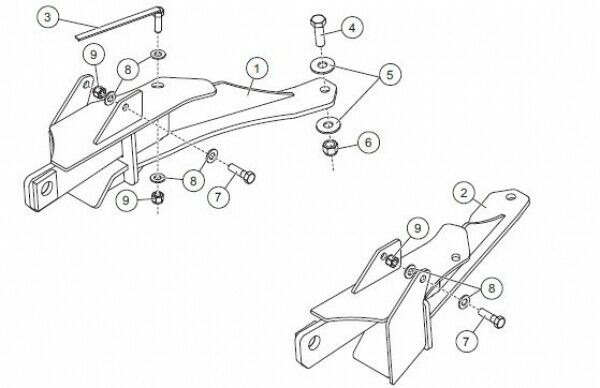 3
4
9
8
1
5
6
8
7
9
2
9
8
7